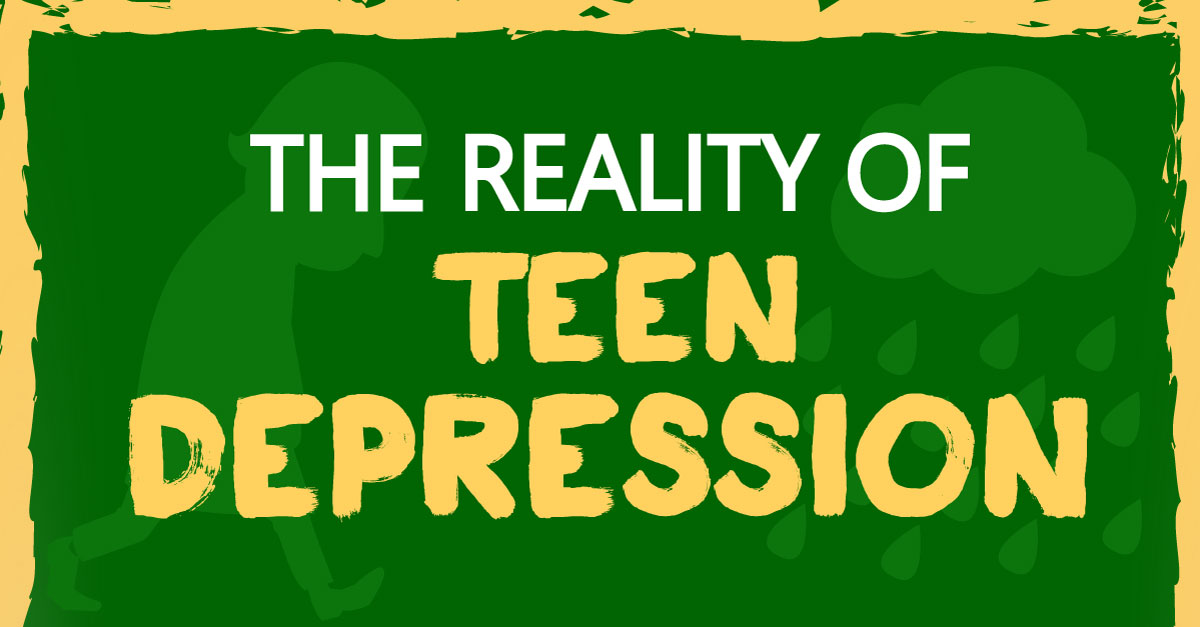 THE REALITY OF
TEEN
DEPRESSION