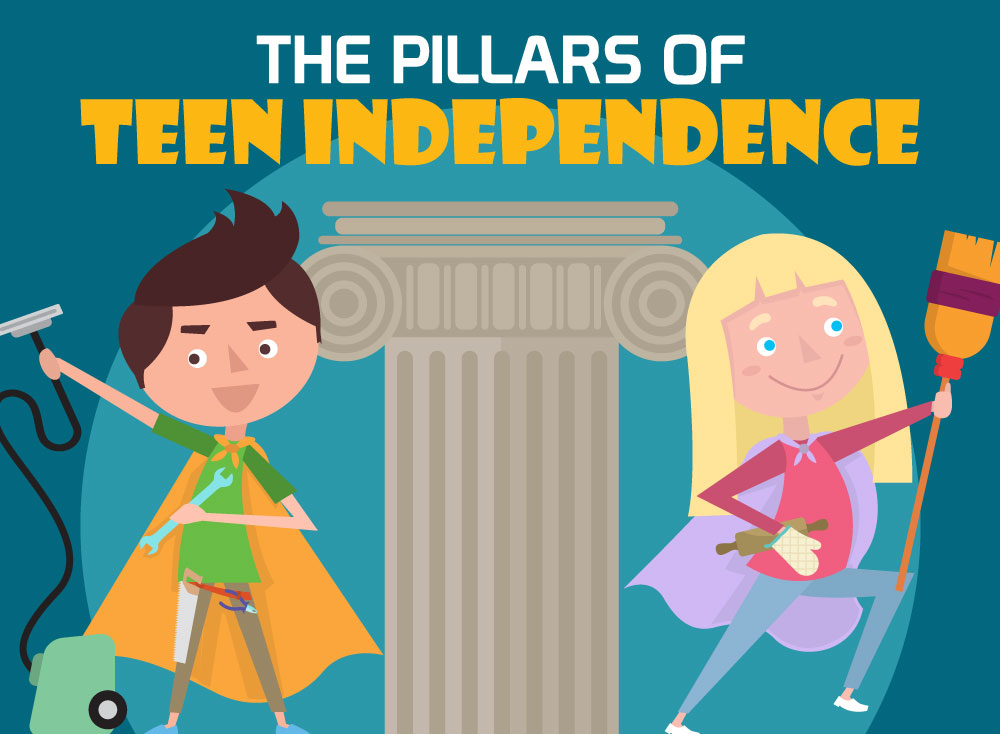 THE PILLARS OF
TEEN INDEPENDENCE